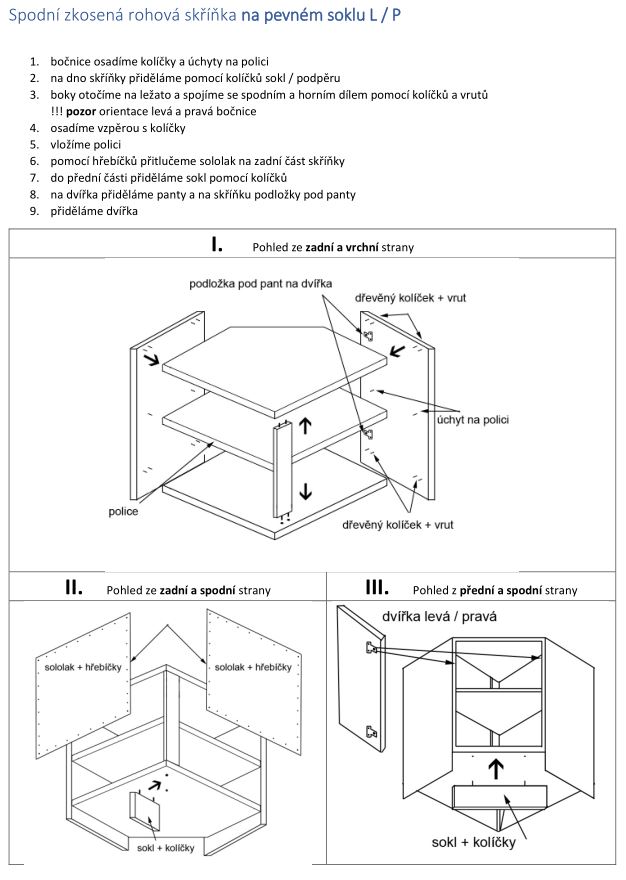 Spodní zkosená rohová skříňka na pevném soklu L / P

1. bočnice osadíme kolíčky a úchyty na polici
2. na dno skříňky přiděláme pomocí kolíčků sokl / podpěru
3. boky otočíme na ležato a spojíme se spodním a horním dílem pomocí kolíčků a vrutů
!!! pozor orientace levá a pravá bočnice
4. osadíme vzpěrou s kolíčky
5. vložíme polici
6. pomocí hřebíčků přitlučeme sololak na zadní část skříňky
7. do přední části přiděláme sokl pomocí kolíčků
8. na dvířka přiděláme panty a na skříňku podložky pod panty
9. přiděláme dvířka

I. Pohled ze zadní a vrchní strany

podložka pod pant na dvířka
dřevěný kolíček + vrut
úchyt na polici
police
dřevěný kolíček + vrut

II. Pohled ze zadní a spodní strany

sololak + hřebíčky
sololak + hřebíčky
sokl + kolíčky

III. Pohled z přední a spodní strany

dvířka levá / pravá
sokl + kolíčky